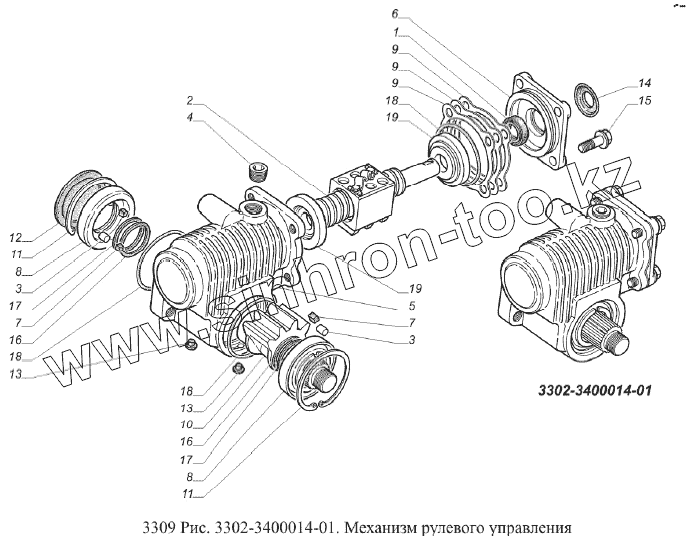 6
1
9
9
9
18
19
14
15
2
4
12
11
8
3
17
7
16
18
13
19
5
7
3
18
13
10
16
17
8
11
www.sinhron-too.kz
3302-3400014-01

3309 Рис. 3302-3400014-01. Механизм рулевого управления